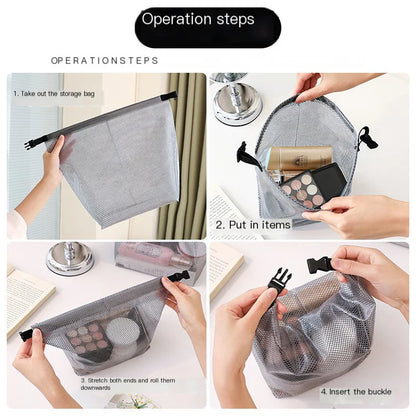 Operation steps

OPERATIONSTEPS

1. Take out the storage bag

2. Put in items

3. Stretch both ends and roll them downwards

4. Insert the buckle