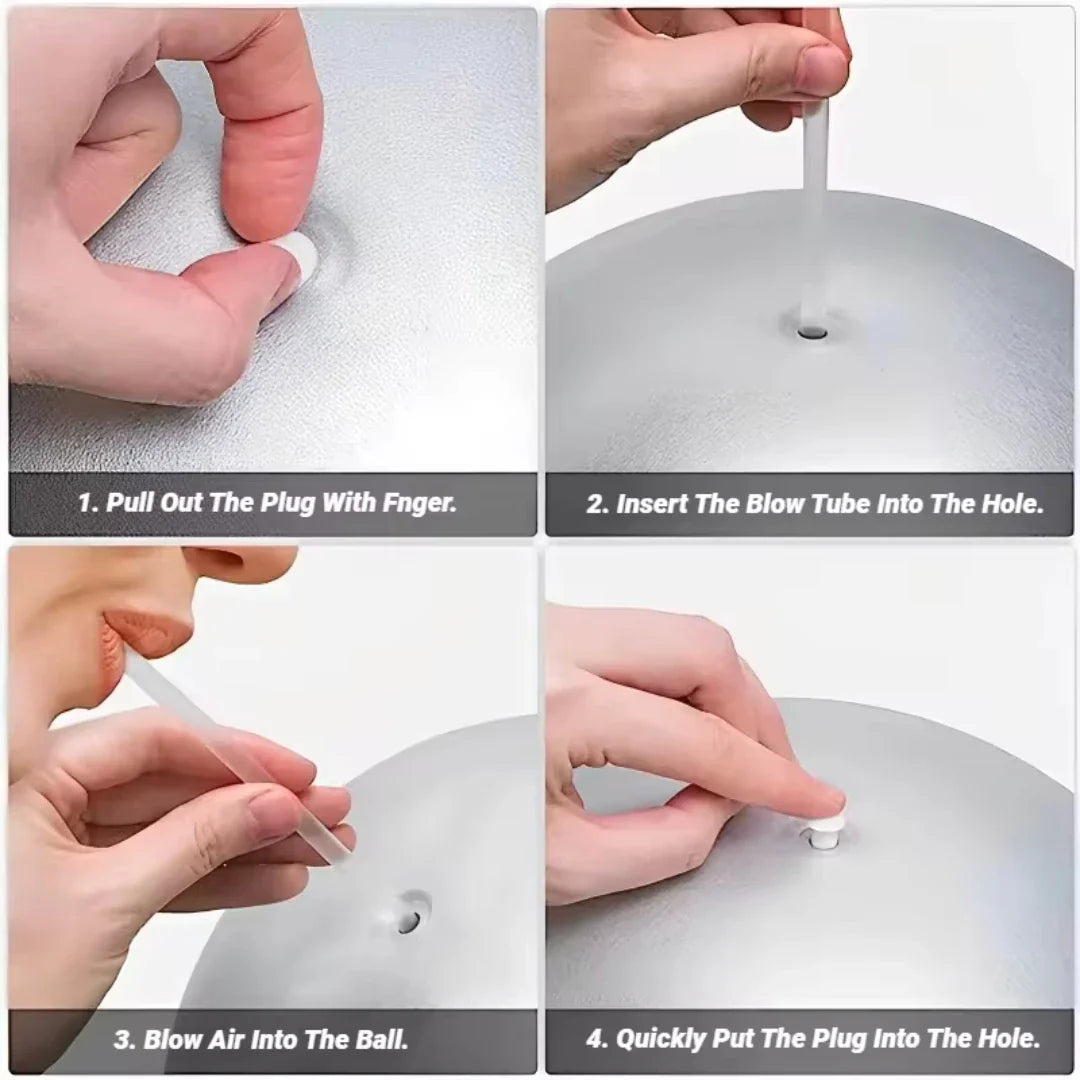 1. Pull Out The Plug With Fnger.

2. Insert The Blow Tube Into The Hole.

3. Blow Air Into The Ball.

4. Quickly Put The Plug Into The Hole.